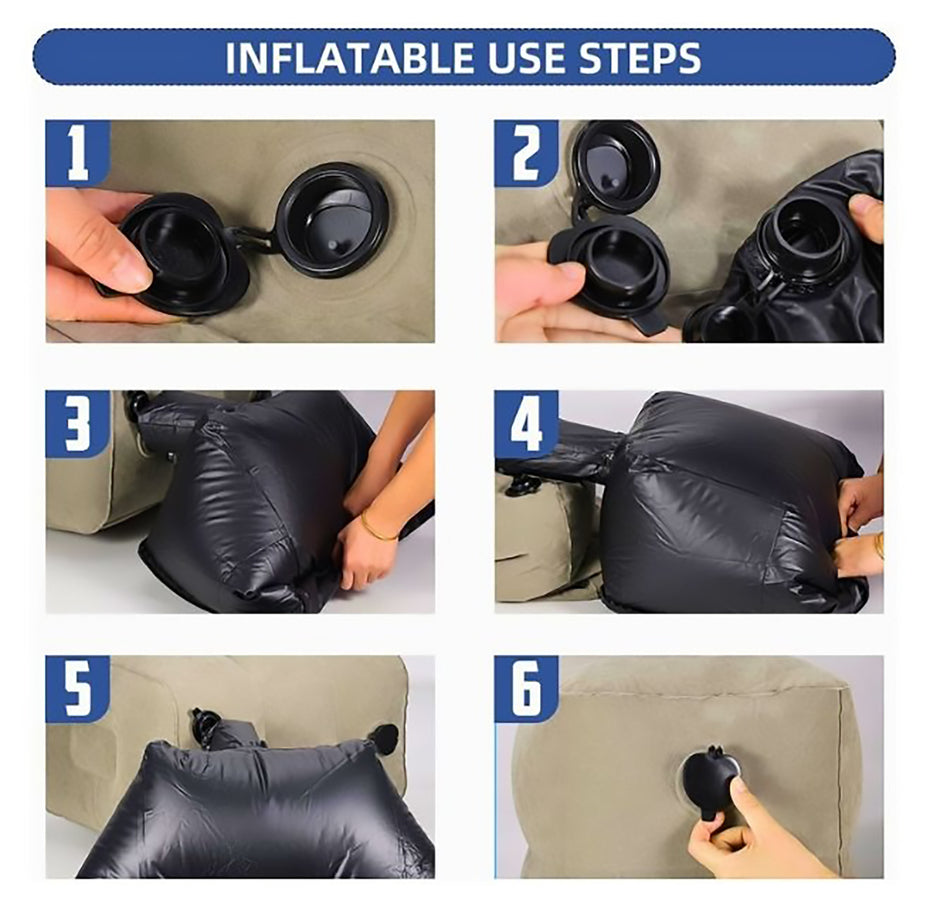 INFLATABLE USE STEPS

1

2

3

4

5

6