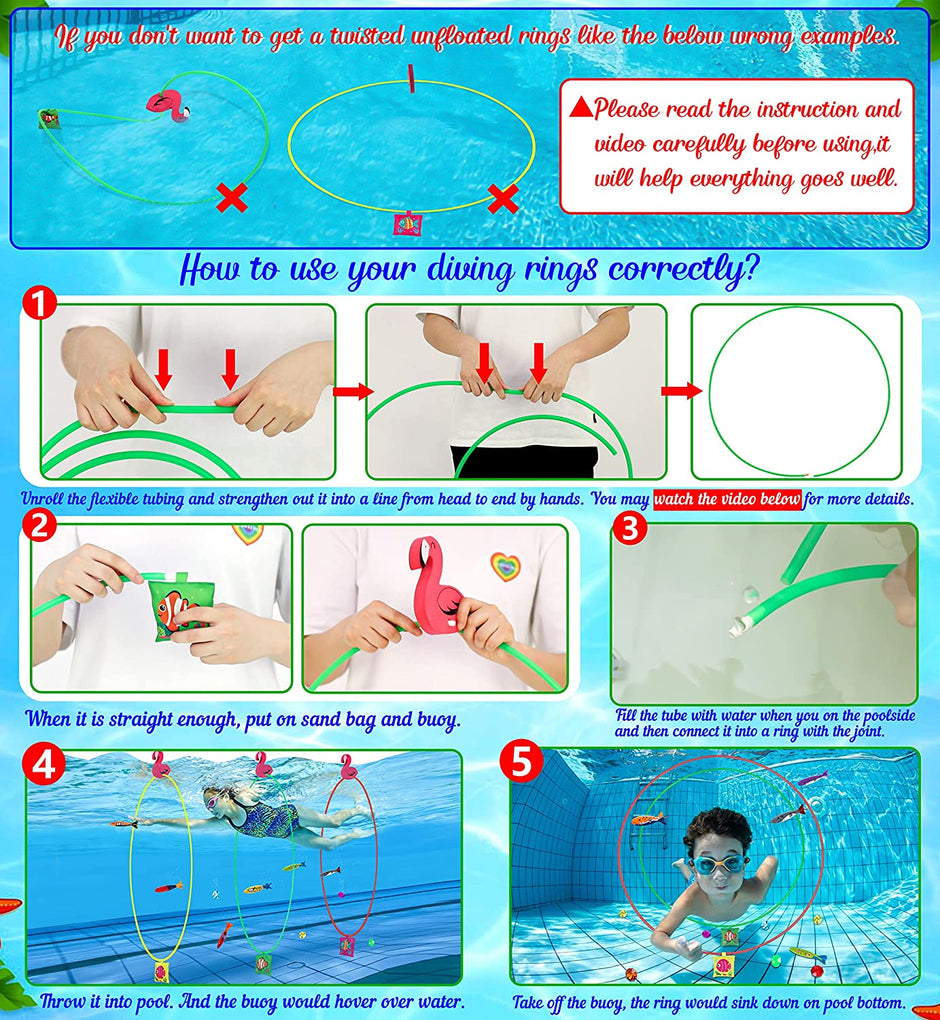 If you don't want to get a twisted unfloated rings like the below wrong examples.

▲Please read the instruction and video carefully before using,it will help everything goes well.

How to use your diving rings correctly?

1

Unroll the flexible tubing and strengthen out it into a line from head to end by hands. You may watch the video below for more details.

2

When it is straight enough, put on sand bag and buoy.

3

Fill the tube with water when you on the poolside and then connect it into a ring with the joint.

4

Throw it into pool. And the buoy would hover over water.

5

Take off the buoy, the ring would sink down on pool bottom.